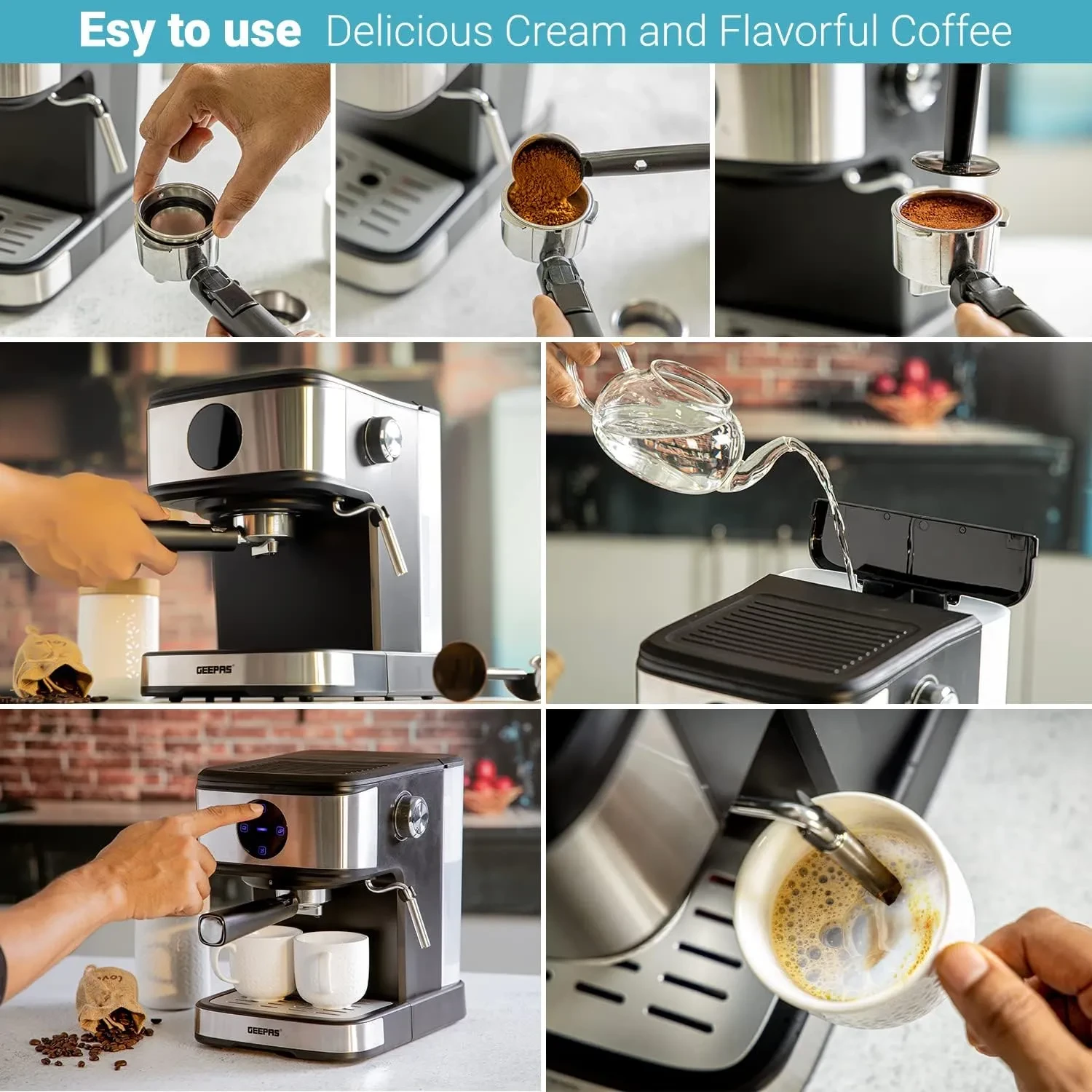 Esy to use Delicious Cream and Flavorful Coffee

GEEPAS

GEEPAS