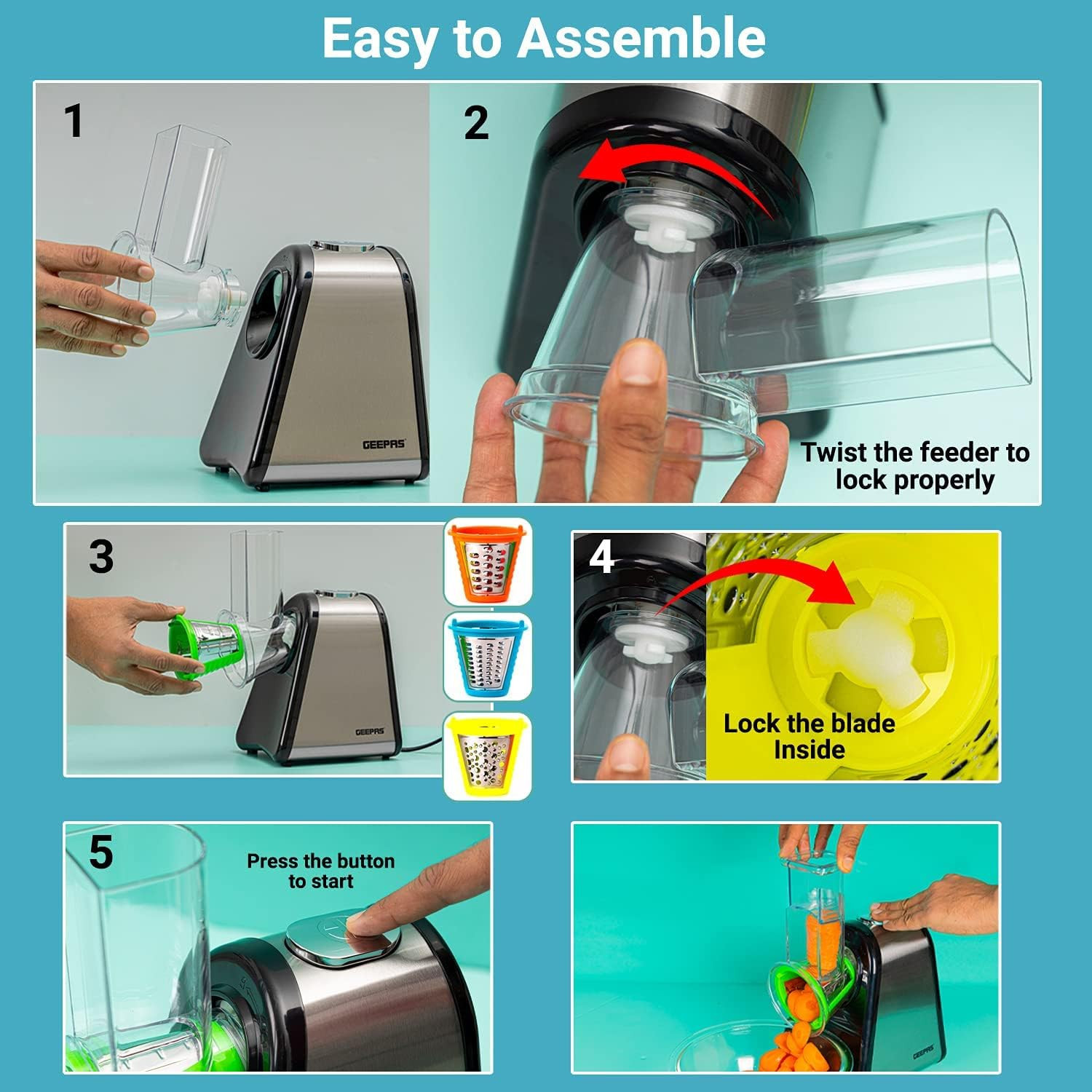 Easy to Assemble

1

GEEPAS

2

Twist the feeder to lock properly

3

GEEPAS

4

Lock the blade Inside

5

Press the button to start

GEEPAS